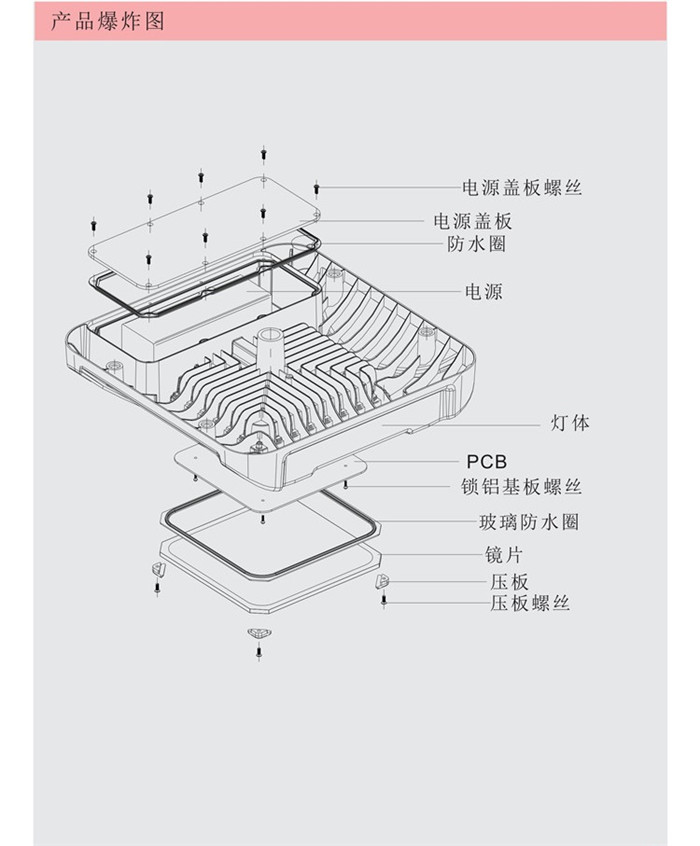 产品爆炸图

电源盖板螺丝
电源盖板
防水圈
电源
灯体
PCB
锁铝基板螺丝
玻璃防水圈
镜片
压板
压板螺丝