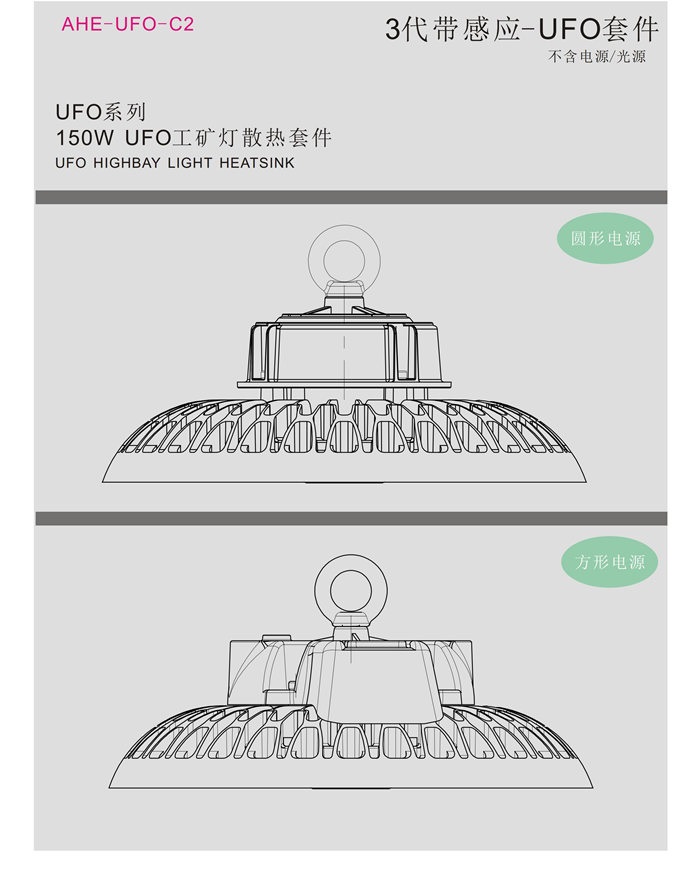 AHE-UFO-C2

3代带感应-UFO套件

不含电源/光源

UFO系列
150W UFO工矿灯散热套件
UFO HIGHBAY LIGHT HEATSINK

圆形电源

方形电源