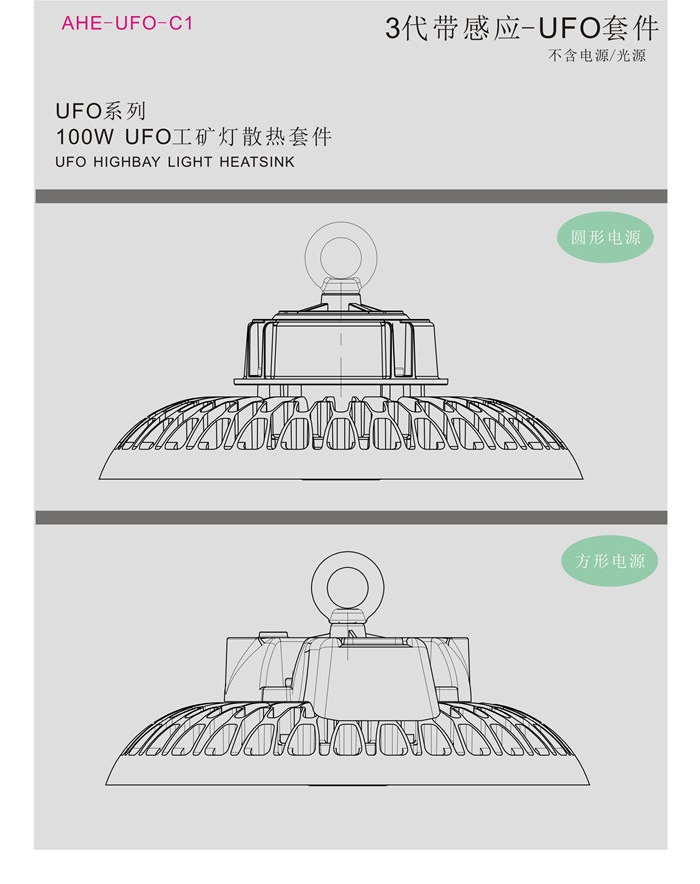 AHE-UFO-C1

3代带感应-UFO套件

不含电源/光源

UFO系列
100W UFO工矿灯散热套件
UFO HIGHBAY LIGHT HEATSINK

圆形电源

方形电源