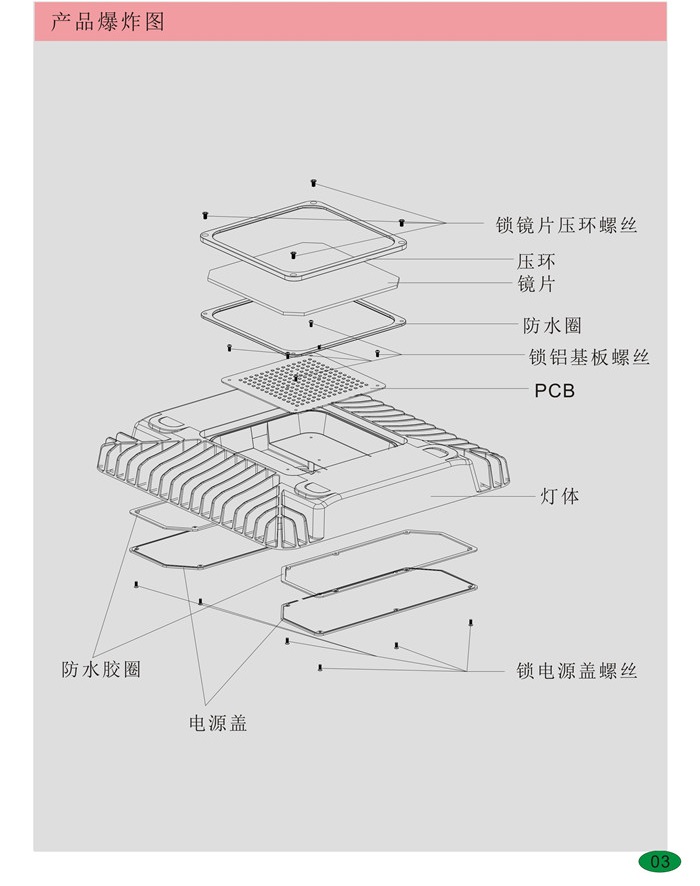 产品爆炸图

锁镜片压环螺丝

压环

镜片

防水圈

锁铝基板螺丝

PCB

灯体

防水胶圈

锁电源盖螺丝

电源盖

03