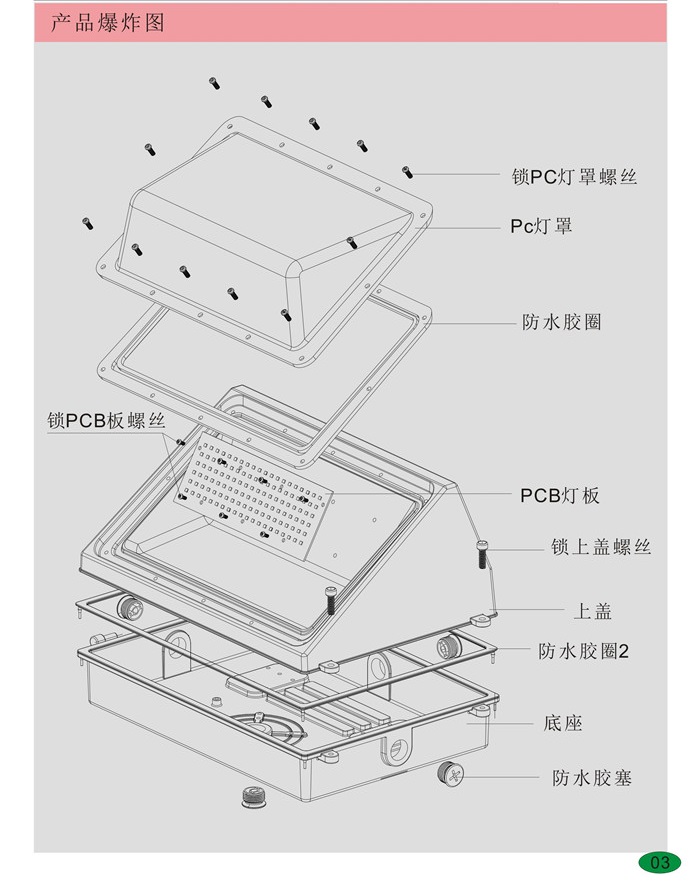 产品爆炸图

锁PC灯罩螺丝

Pc灯罩

防水胶圈

锁PCB板螺丝

PCB灯板

锁上盖螺丝

上盖

防水胶圈2

底座

防水胶塞

03