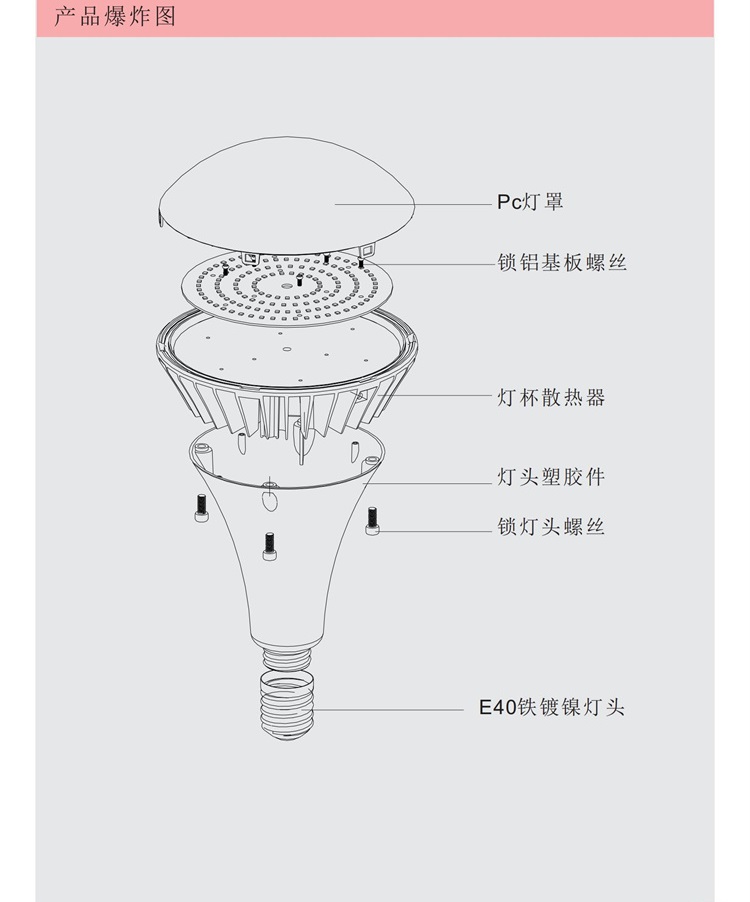 产品爆炸图

Pc灯罩

锁铝基板螺丝

灯杯散热器

灯头塑胶件

锁灯头螺丝

E40铁镀镍灯头