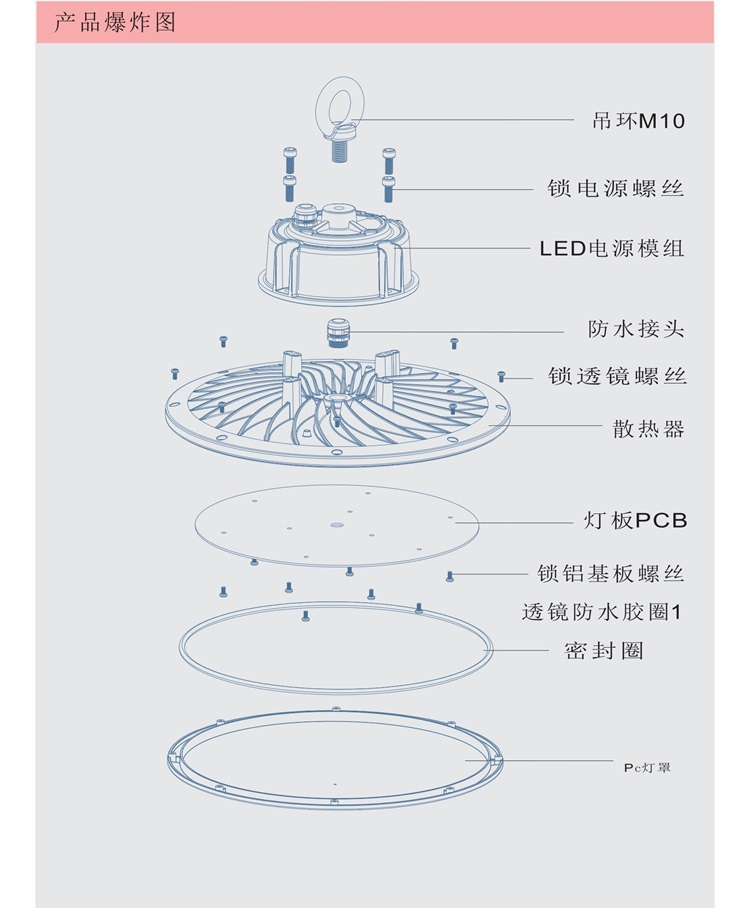 产品爆炸图

吊环M10

锁电源螺丝

LED电源模组

防水接头

锁透镜螺丝

散热器

灯板PCB

锁铝基板螺丝

透镜防水胶圈1

密封圈

Pc灯罩