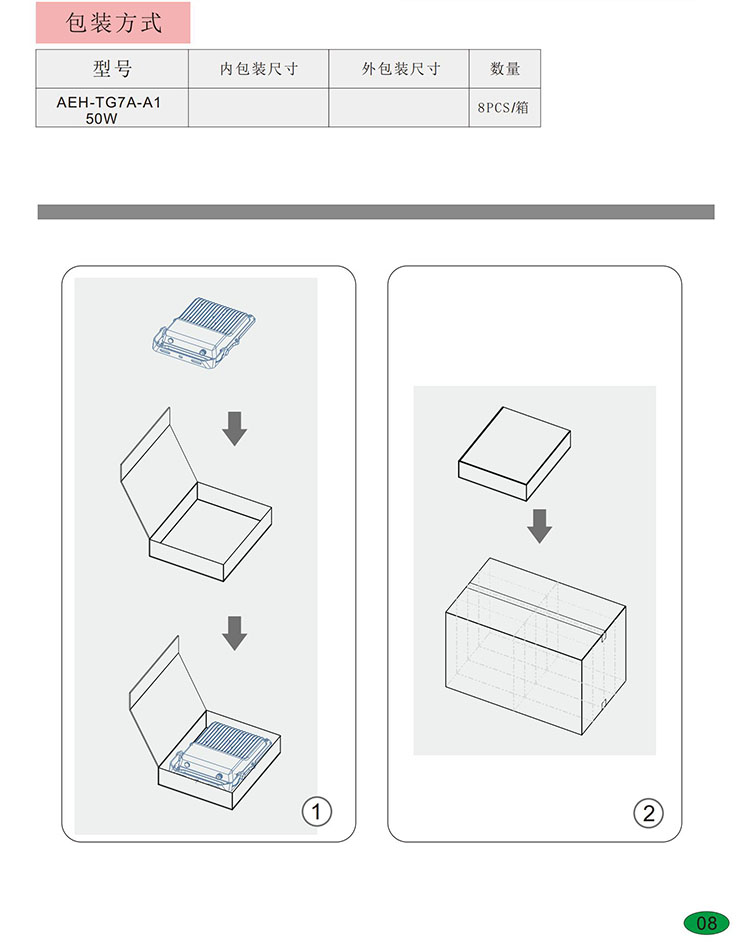 包装方式

| 型号 | 内包装尺寸 | 外包装尺寸 | 数量 |
|---|---|---|---|
| AEH-TG7A-A1 50W | | | 8PCS/箱 |

①

②

08