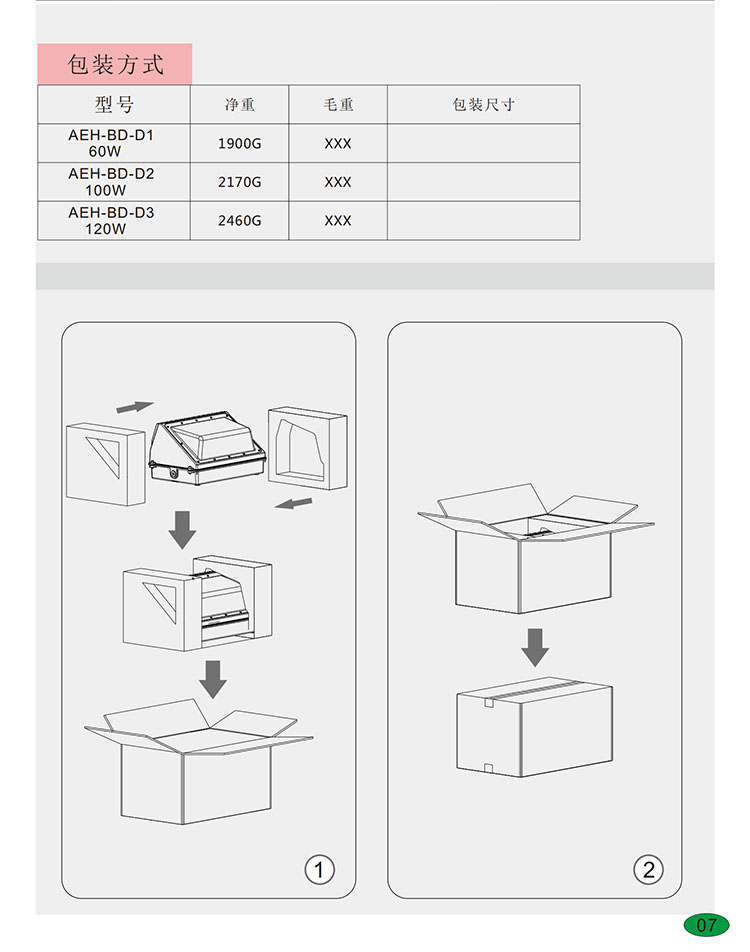 包装方式

| 型号 | 净重 | 毛重 | 包装尺寸 |
|---|---|---|---|
| AEH-BD-D1 60W | 1900G | XXX | |
| AEH-BD-D2 100W | 2170G | XXX | |
| AEH-BD-D3 120W | 2460G | XXX | |

1

2

07