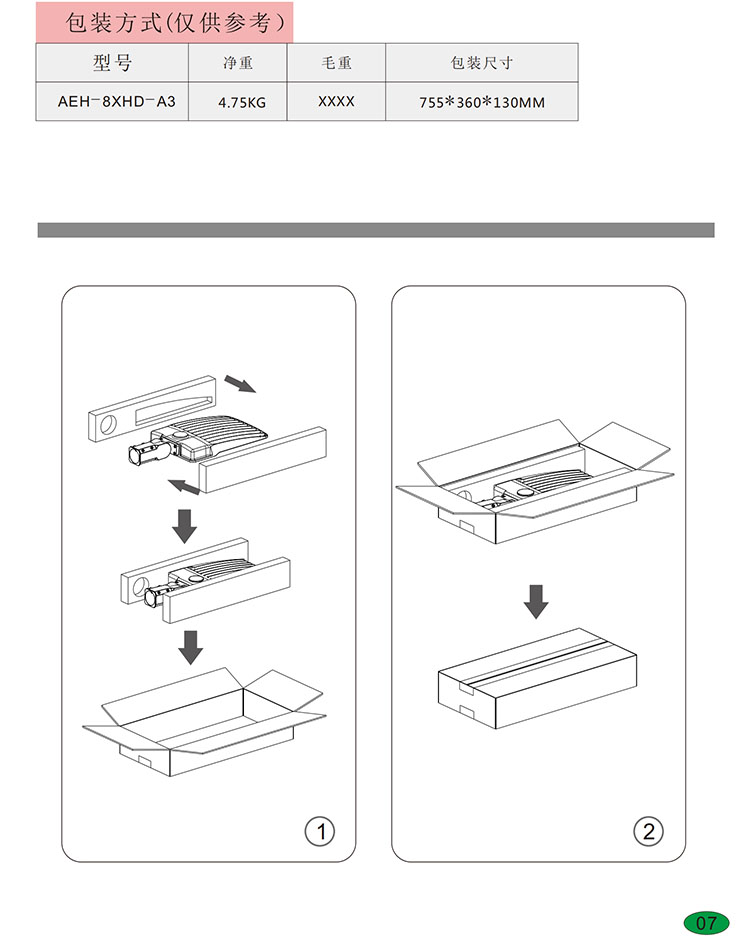 包装方式(仅供参考)

| 型号 | 净重 | 毛重 | 包装尺寸 |
|---|---|---|---|
| AEH-8XHD-A3 | 4.75KG | XXXX | 755*360*130MM |

1

2

07