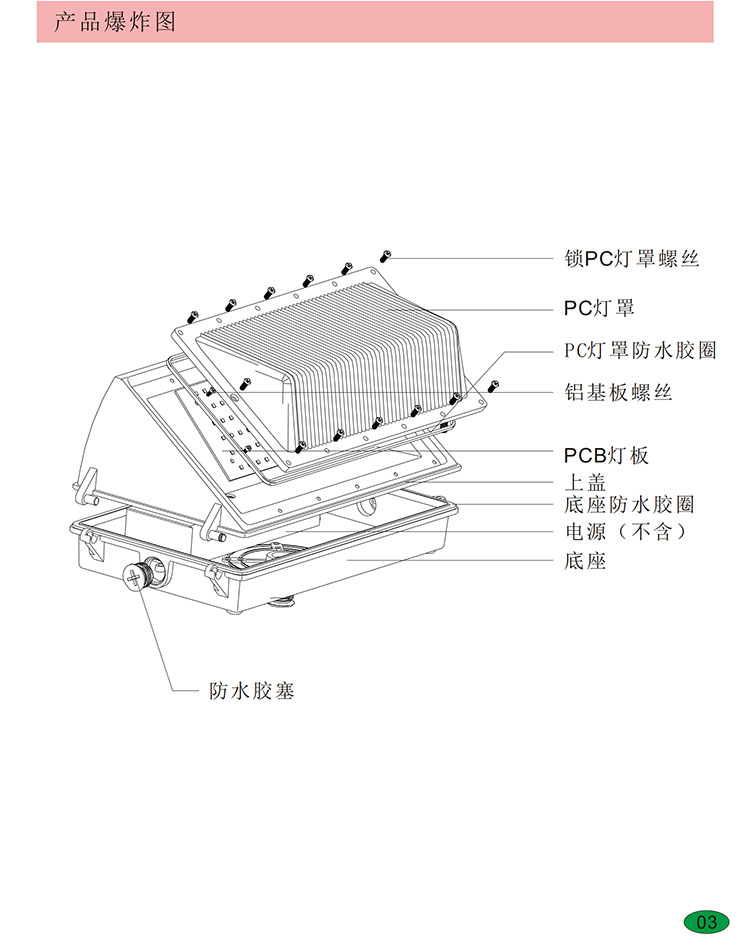 产品爆炸图

锁PC灯罩螺丝

PC灯罩

PC灯罩防水胶圈

铝基板螺丝

PCB灯板

上盖

底座防水胶圈

电源（不含）

底座

防水胶塞

03