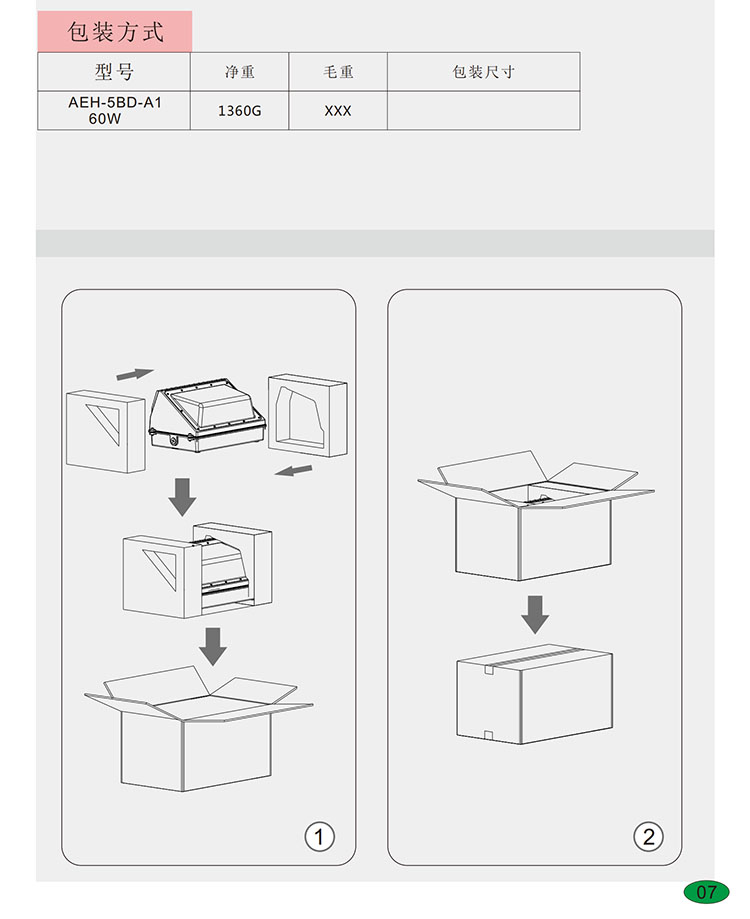 包装方式

| 型号 | 净重 | 毛重 | 包装尺寸 |
|---|---|---|---|
| AEH-5BD-A1 60W | 1360G | XXX | |

1

2

07