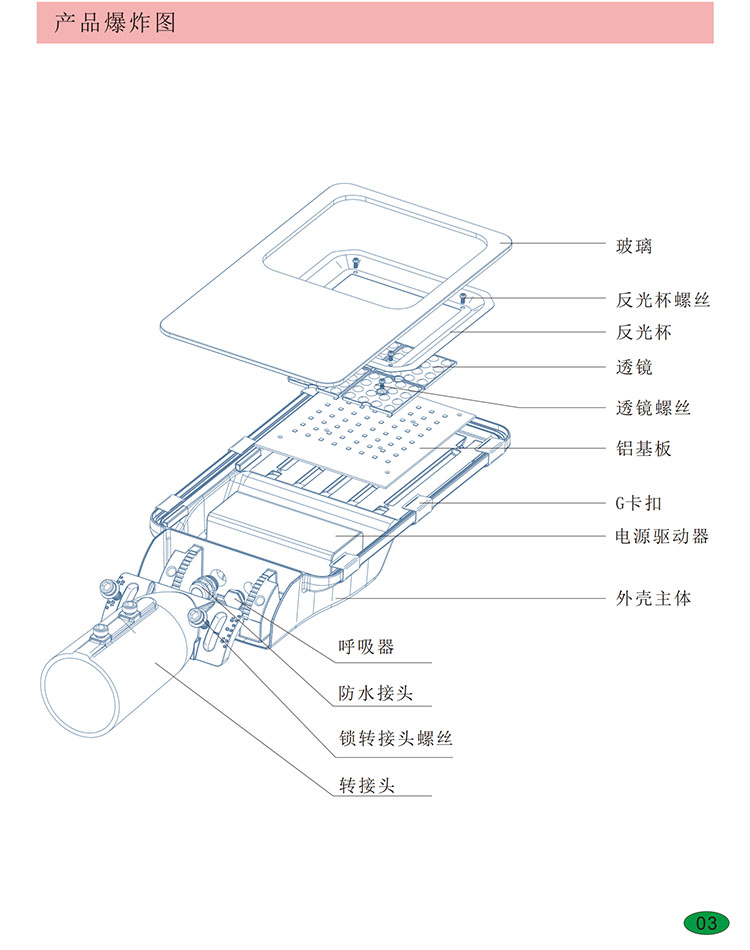 产品爆炸图

玻璃

反光杯螺丝

反光杯

透镜

透镜螺丝

铝基板

G卡扣

电源驱动器

外壳主体

呼吸器

防水接头

锁转接头螺丝

转接头

03