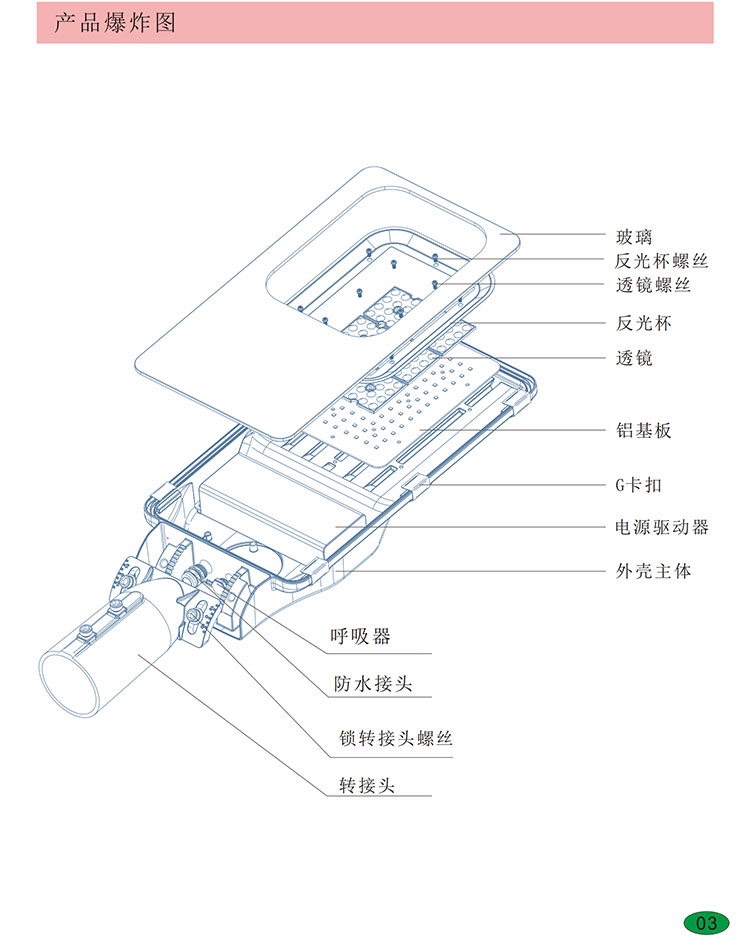 产品爆炸图

玻璃

反光杯螺丝

透镜螺丝

反光杯

透镜

铝基板

G卡扣

电源驱动器

外壳主体

呼吸器

防水接头

锁转接头螺丝

转接头

03