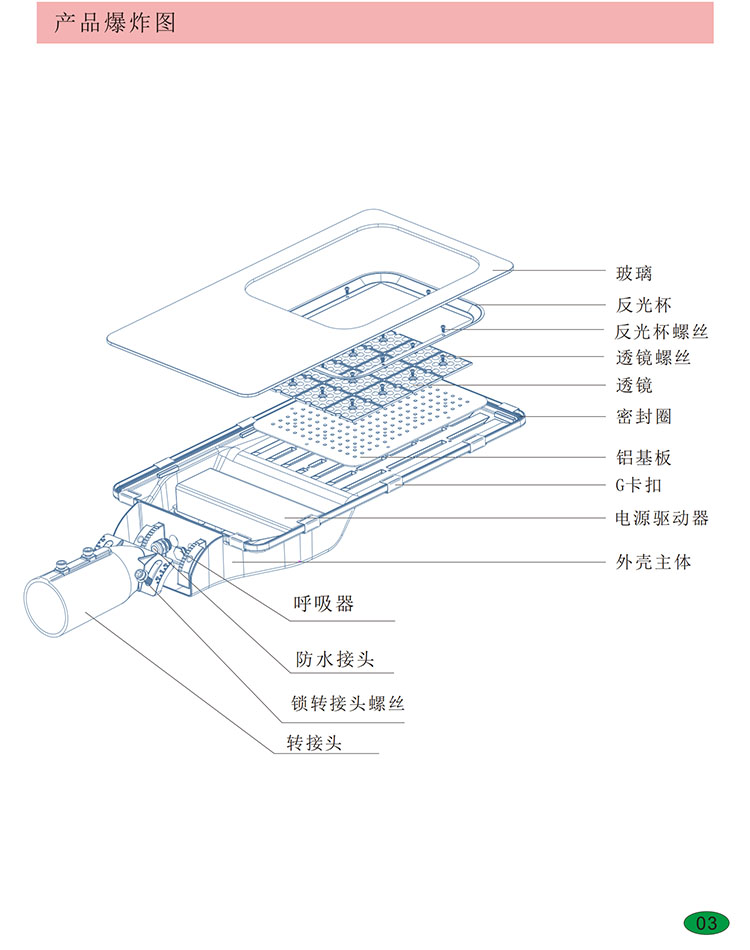 产品爆炸图

玻璃
反光杯
反光杯螺丝
透镜螺丝
透镜
密封圈
铝基板
G卡扣
电源驱动器
外壳主体
呼吸器
防水接头
锁转接头螺丝
转接头

03