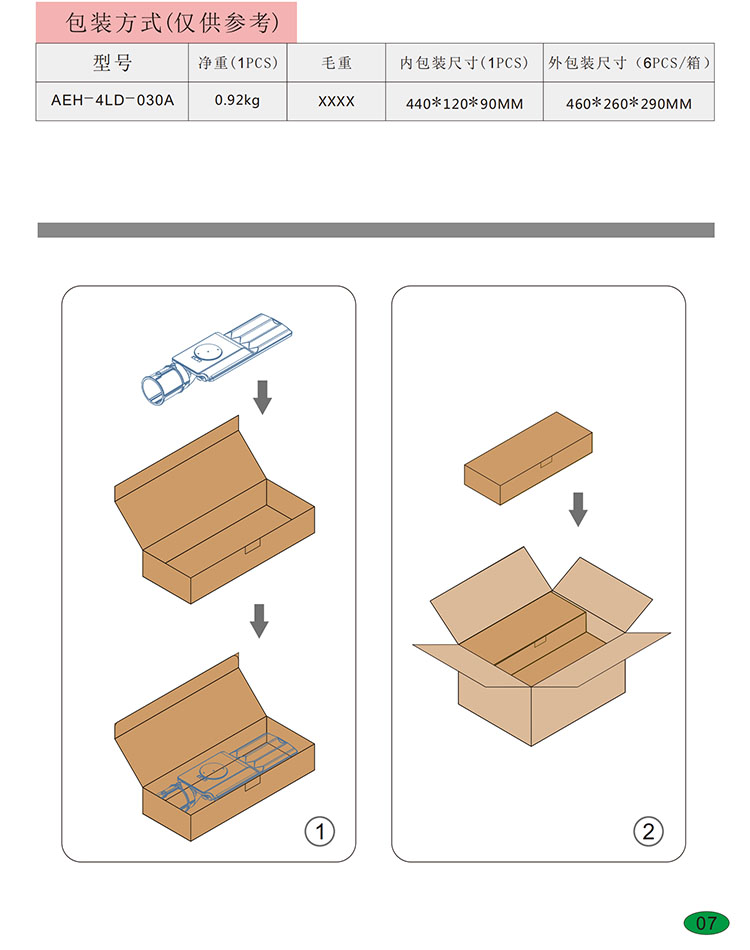 包装方式(仅供参考)

| 型号 | 净重(1PCS) | 毛重 | 内包装尺寸(1PCS) | 外包装尺寸（6PCS/箱） |
|---|---|---|---|---|
| AEH-4LD-030A | 0.92kg | XXXX | 440*120*90MM | 460*260*290MM |

1

2

07