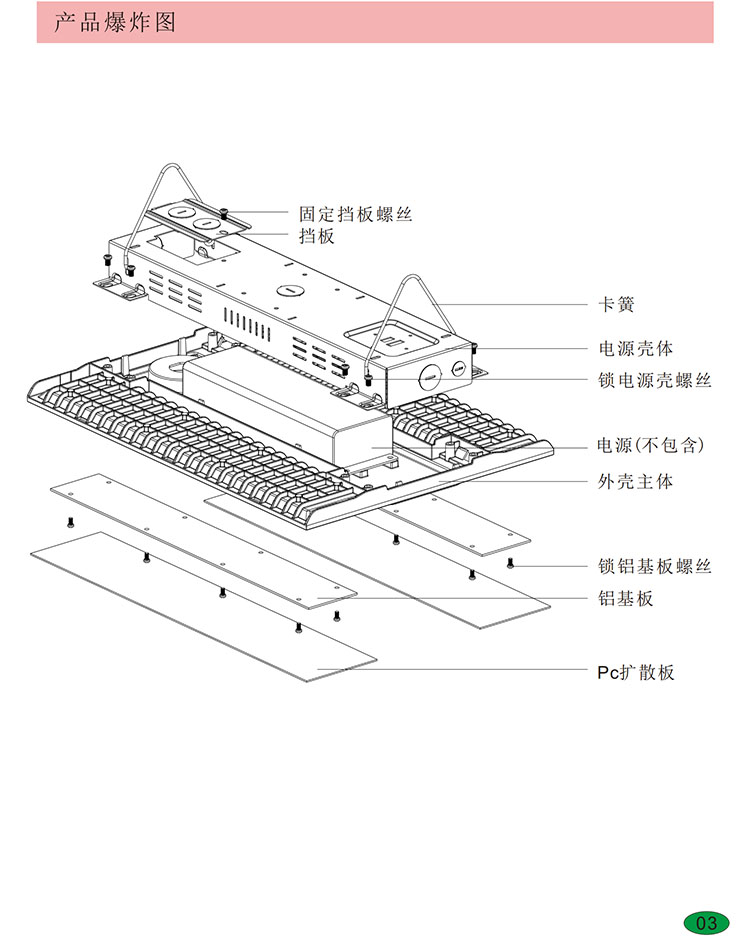 产品爆炸图

固定挡板螺丝
挡板
卡簧
电源壳体
锁电源壳螺丝
电源(不包含)
外壳主体
锁铝基板螺丝
铝基板
Pc扩散板

03