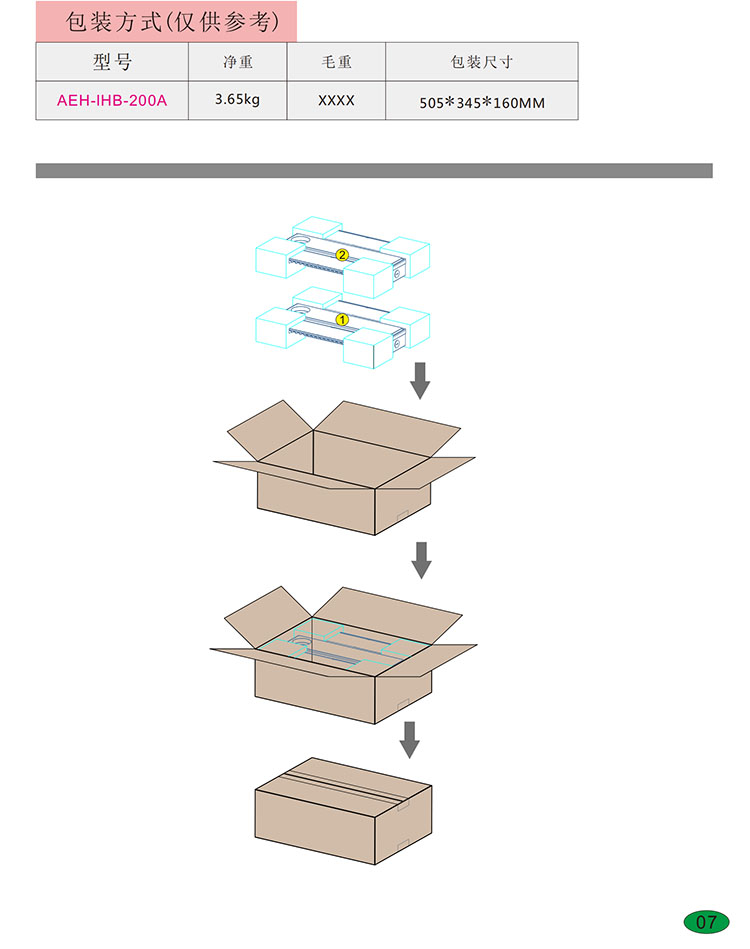 包装方式(仅供参考)

| 型号 | 净重 | 毛重 | 包装尺寸 |
|---|---|---|---|
| AEH-IHB-200A | 3.65kg | XXXX | 505*345*160MM |

2

1

07