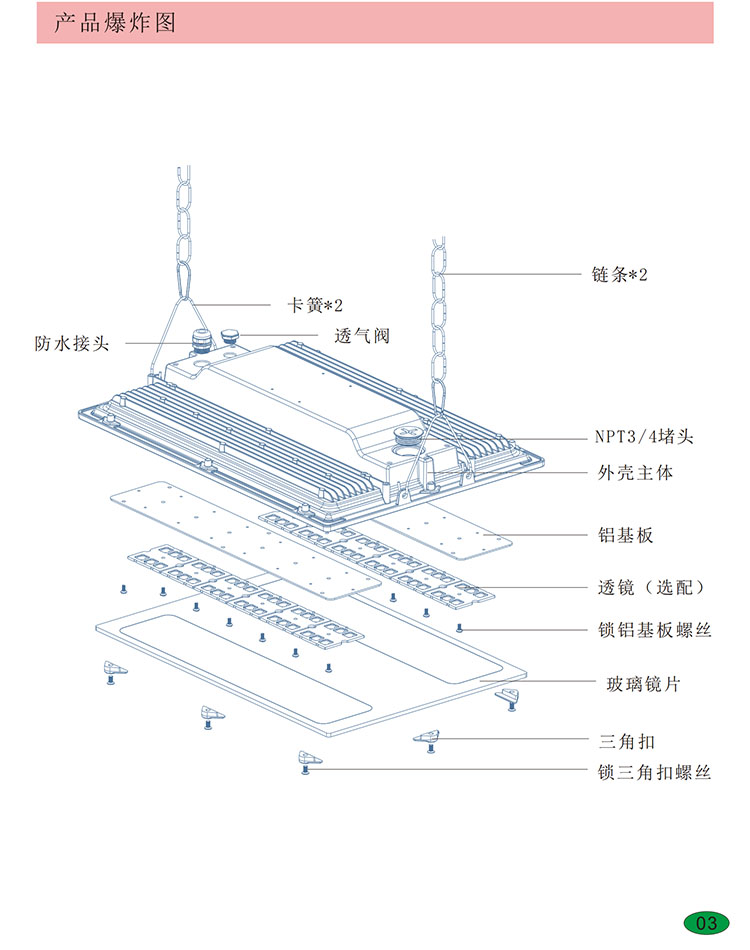 产品爆炸图

链条*2

卡簧*2

防水接头

透气阀

NPT3/4堵头

外壳主体

铝基板

透镜（选配）

锁铝基板螺丝

玻璃镜片

三角扣

锁三角扣螺丝

03