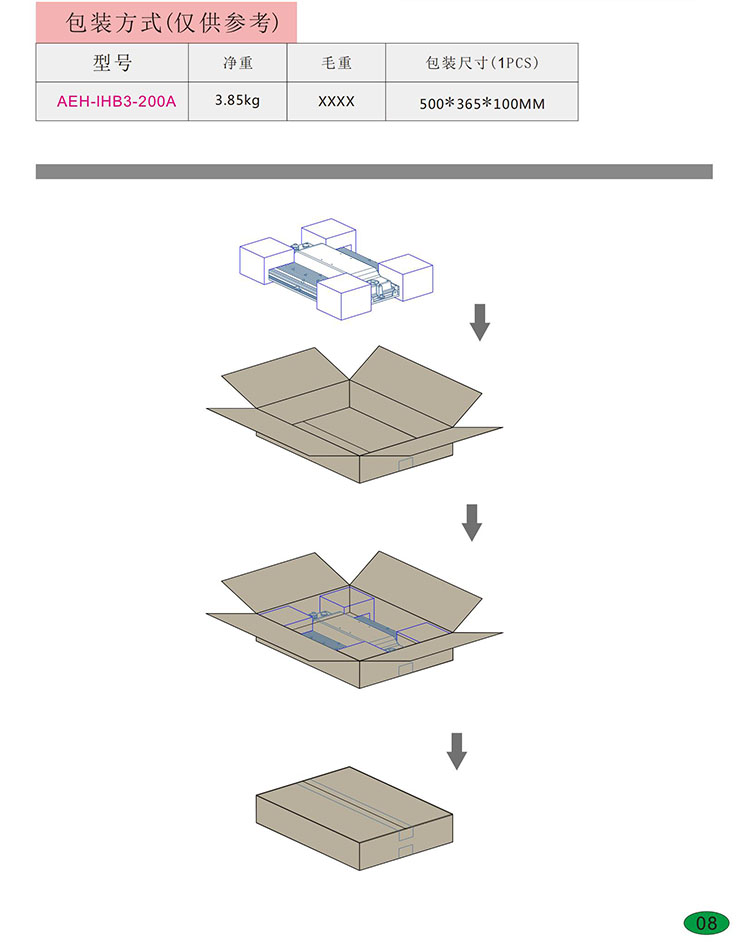 包装方式(仅供参考)

| 型号 | 净重 | 毛重 | 包装尺寸(1PCS) |
|---|---|---|---|
| AEH-IHB3-200A | 3.85kg | XXXX | 500*365*100MM |

08