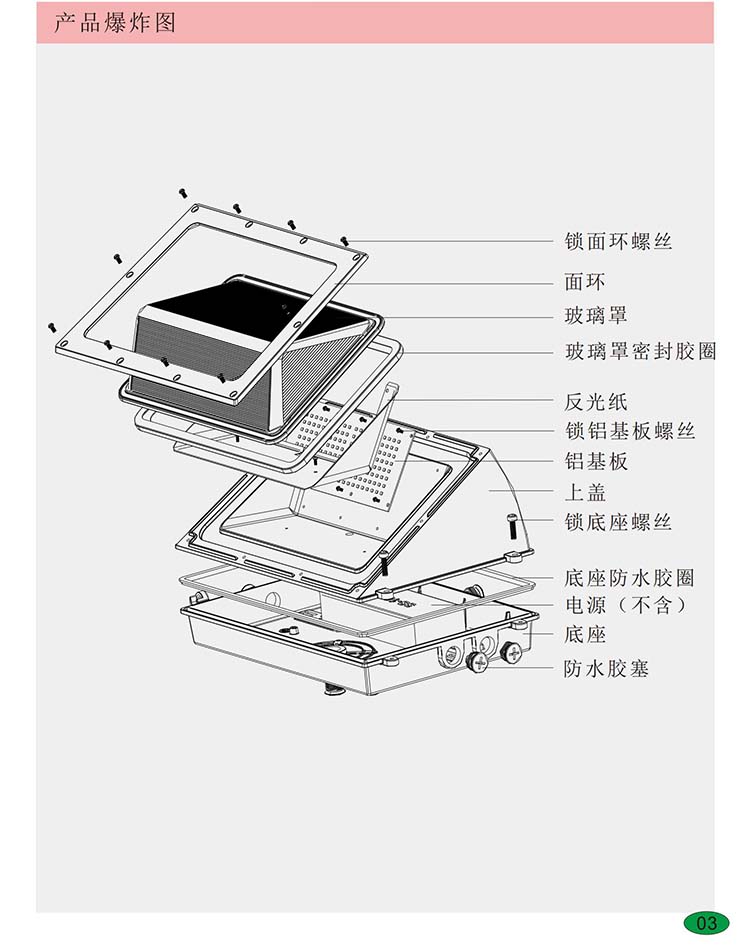 产品爆炸图

锁面环螺丝
面环
玻璃罩
玻璃罩密封胶圈
反光纸
锁铝基板螺丝
铝基板
上盖
锁底座螺丝
底座防水胶圈
电源（不含）
底座
防水胶塞

03