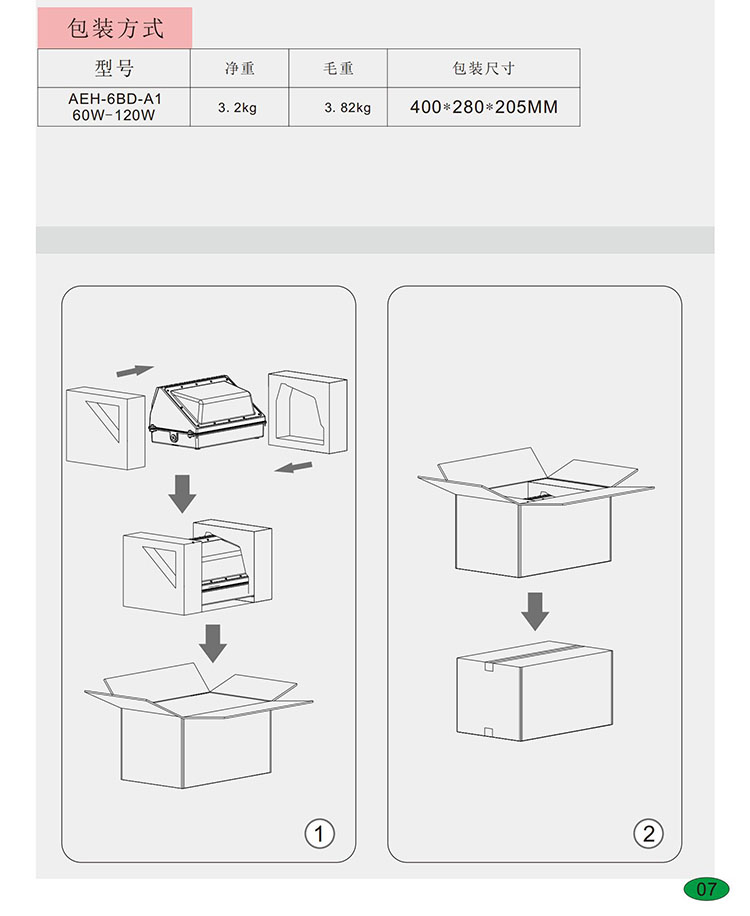 包装方式

| 型号 | 净重 | 毛重 | 包装尺寸 |
|---|---|---|---|
| AEH-6BD-A1 60W-120W | 3. 2kg | 3. 82kg | 400*280*205MM |

1

2

07