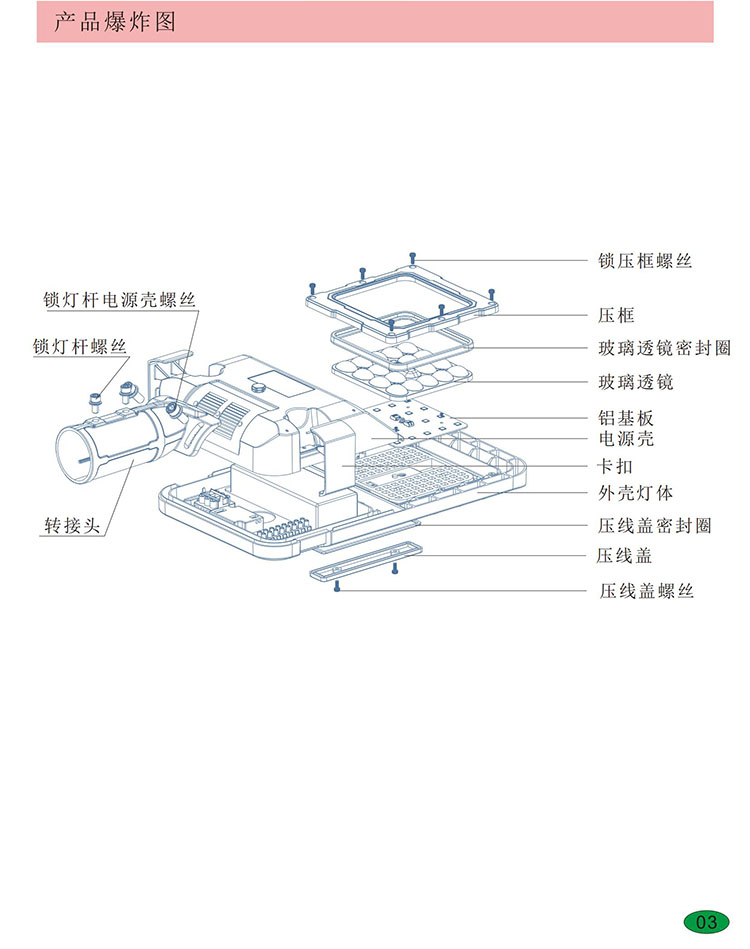 产品爆炸图

锁灯杆电源壳螺丝

锁灯杆螺丝

转接头

锁压框螺丝

压框

玻璃透镜密封圈

玻璃透镜

铝基板

电源壳

卡扣

外壳灯体

压线盖密封圈

压线盖

压线盖螺丝

03