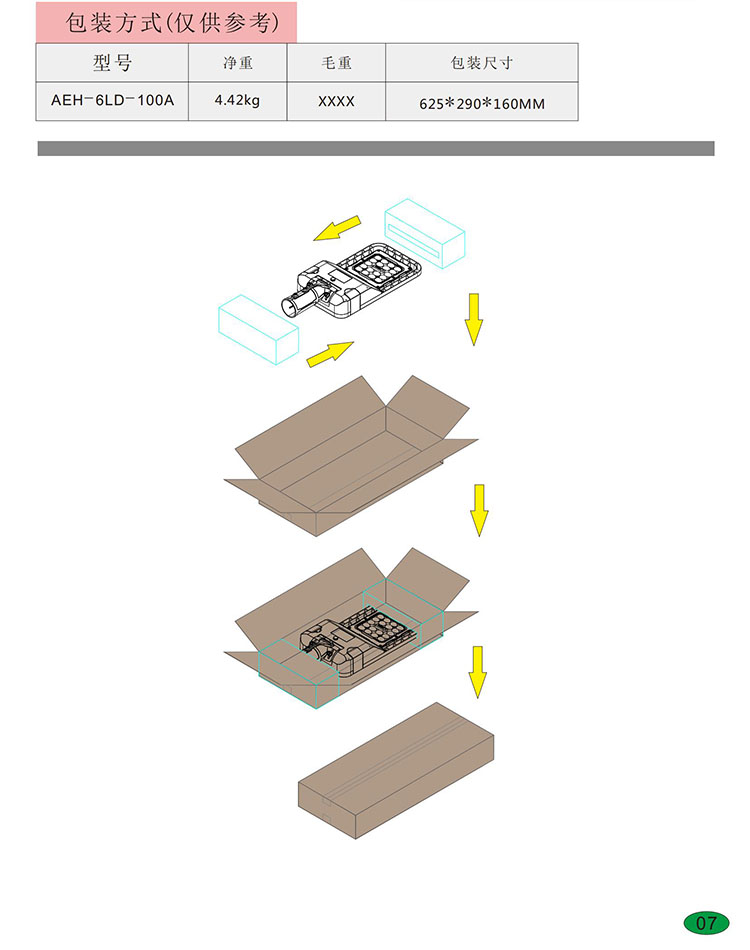 包装方式(仅供参考)

| 型号 | 净重 | 毛重 | 包装尺寸 |
|---|---|---|---|
| AEH-6LD-100A | 4.42kg | XXXX | 625*290*160MM |

07