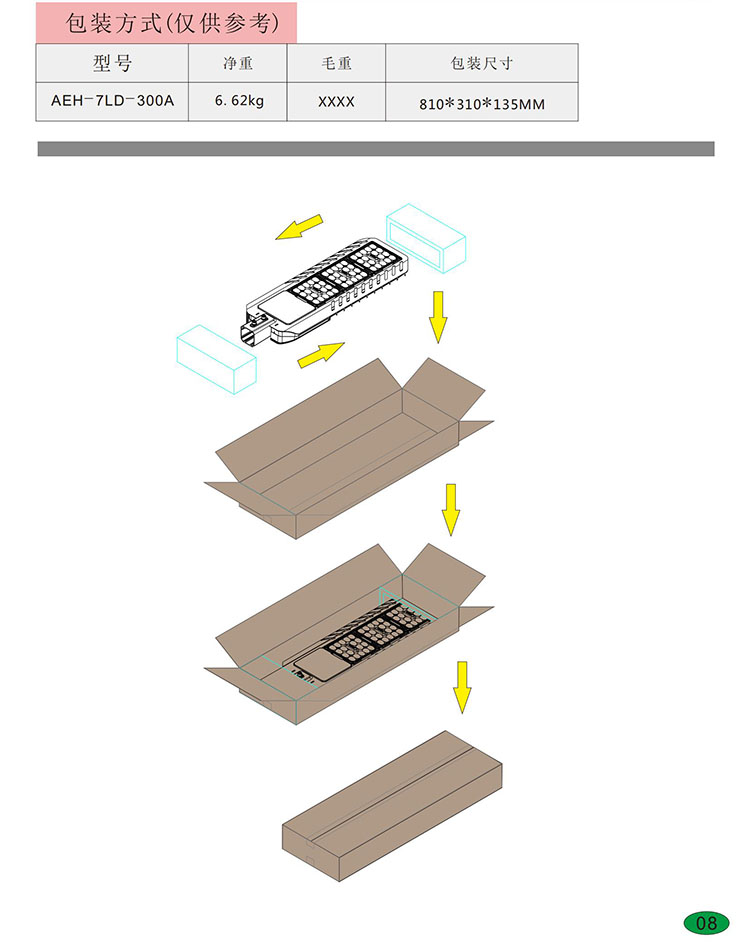 包装方式(仅供参考)

| 型号 | 净重 | 毛重 | 包装尺寸 |
|---|---|---|---|
| AEH-7LD-300A | 6.62kg | XXXX | 810*310*135MM |

08