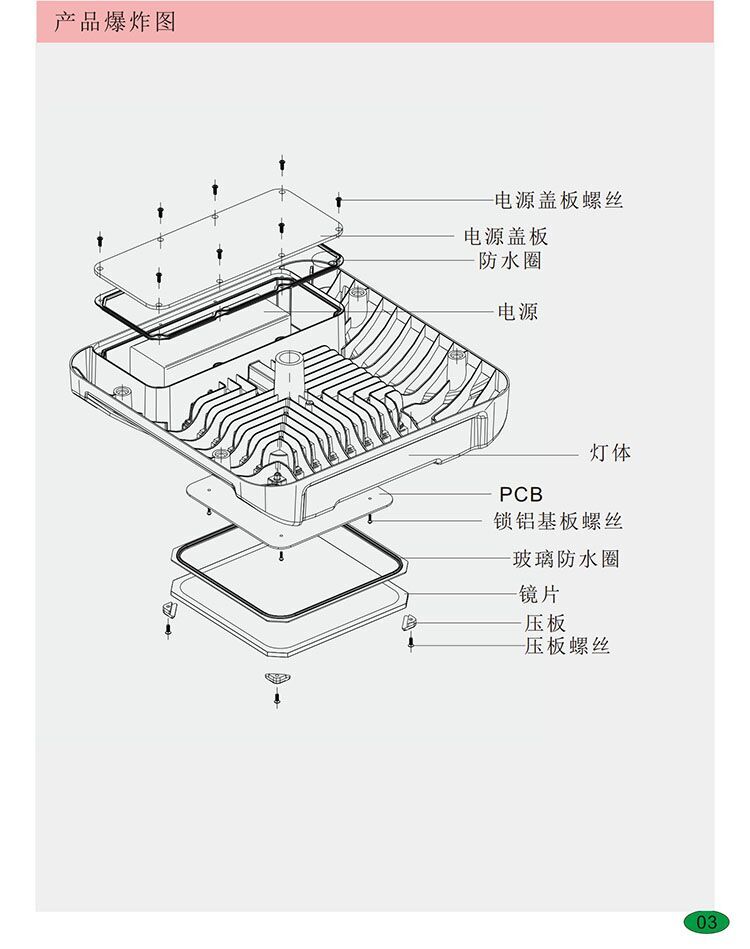 产品爆炸图

电源盖板螺丝
电源盖板
防水圈
电源
灯体
PCB
锁铝基板螺丝
玻璃防水圈
镜片
压板
压板螺丝

03