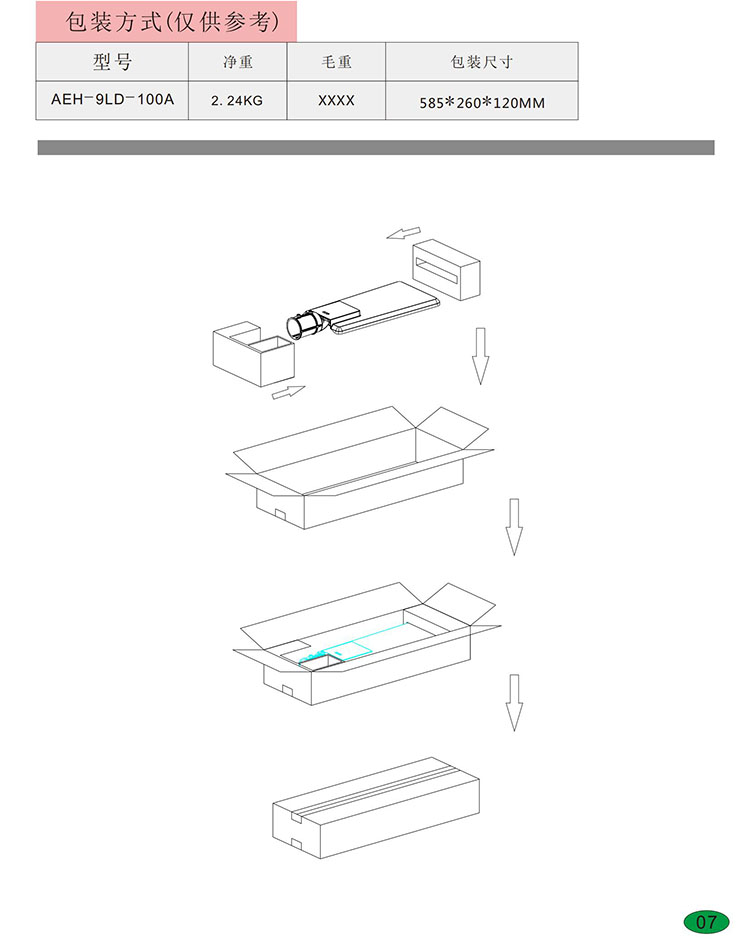 包装方式(仅供参考)

| 型号 | 净重 | 毛重 | 包装尺寸 |
|---|---|---|---|
| AEH-9LD-100A | 2.24KG | XXXX | 585*260*120MM |

07