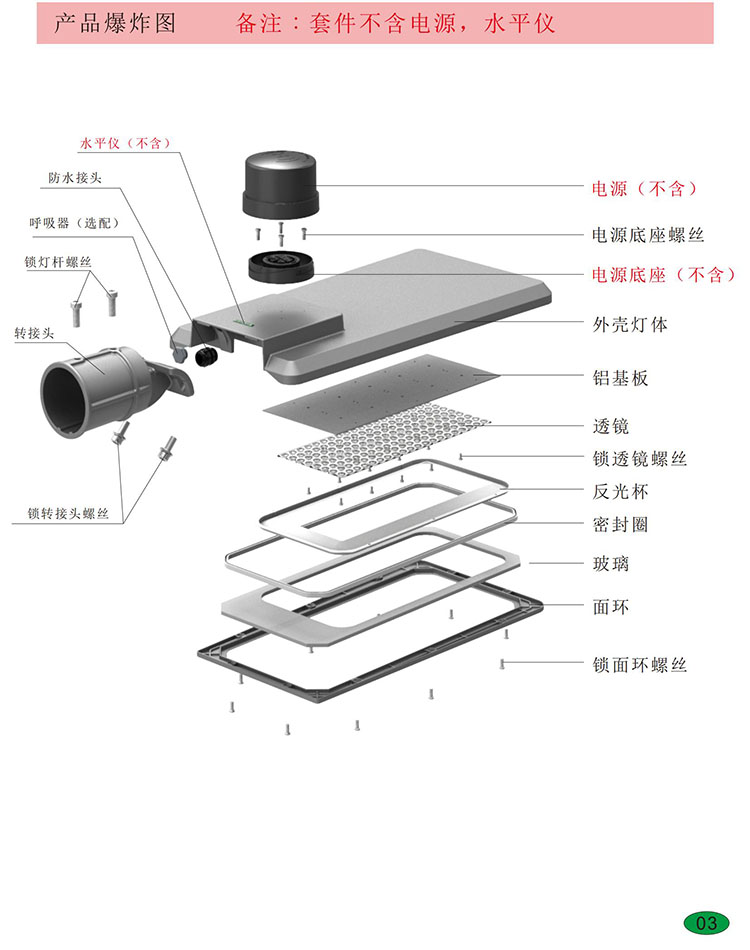 产品爆炸图　　备注：套件不含电源，水平仪

水平仪（不含）
防水接头
呼吸器（选配）
锁灯杆螺丝
转接头
锁转接头螺丝

电源（不含）
电源底座螺丝
电源底座（不含）
外壳灯体
铝基板
透镜
锁透镜螺丝
反光杯
密封圈
玻璃
面环
锁面环螺丝

03