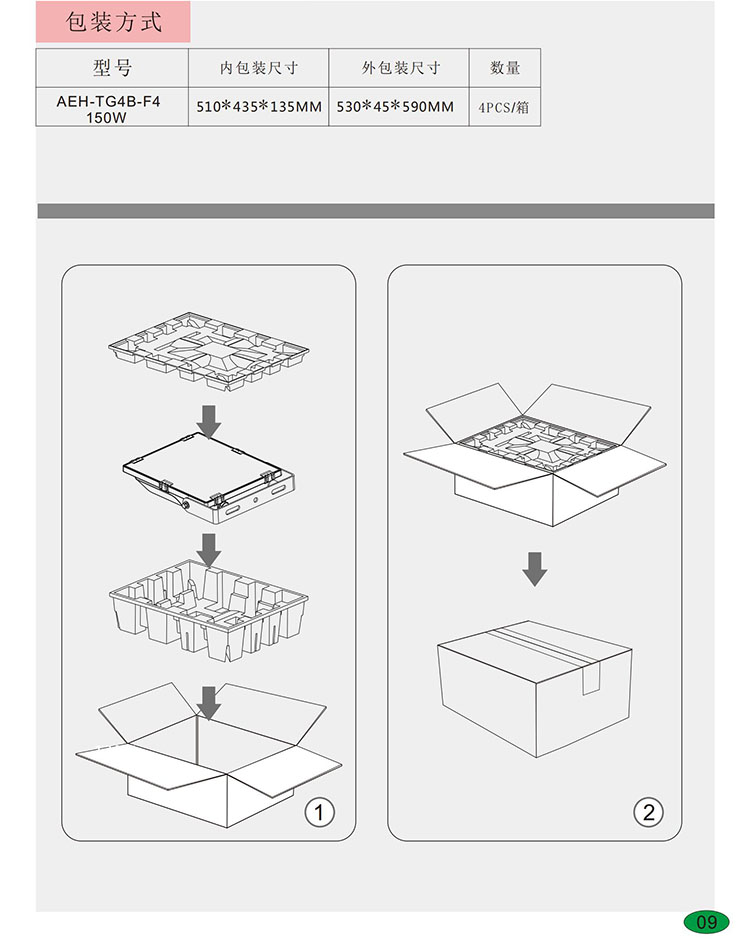 包装方式

| 型号 | 内包装尺寸 | 外包装尺寸 | 数量 |
|---|---|---|---|
| AEH-TG4B-F4 150W | 510*435*135MM | 530*45*590MM | 4PCS/箱 |

1

2

09